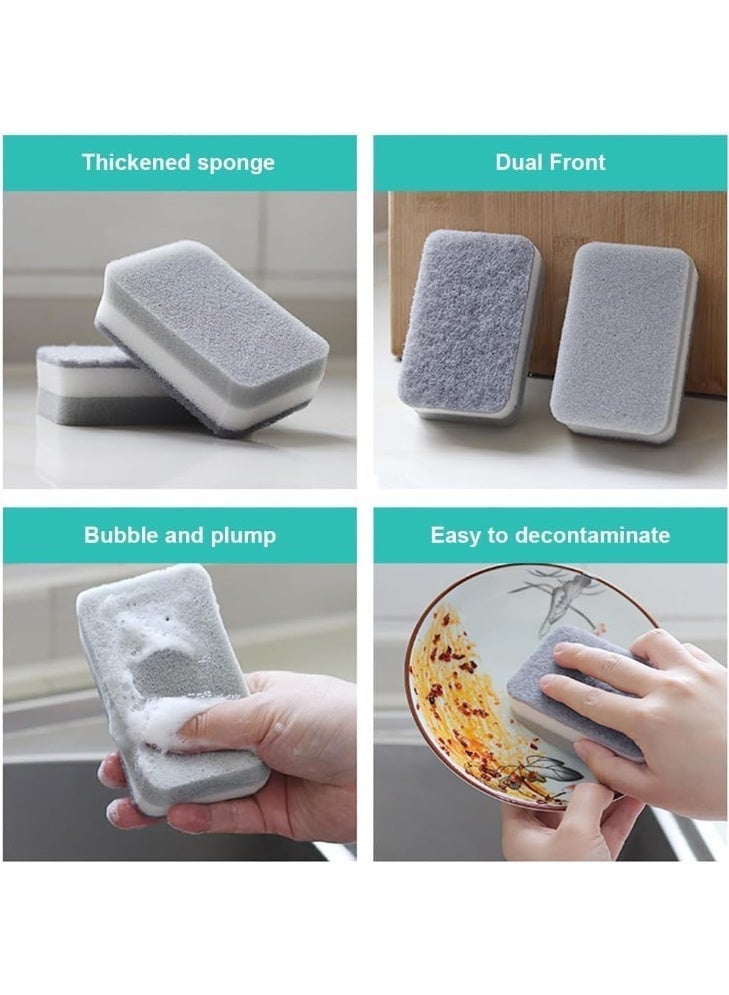 Thickened sponge

Dual Front

Bubble and plump

Easy to decontaminate